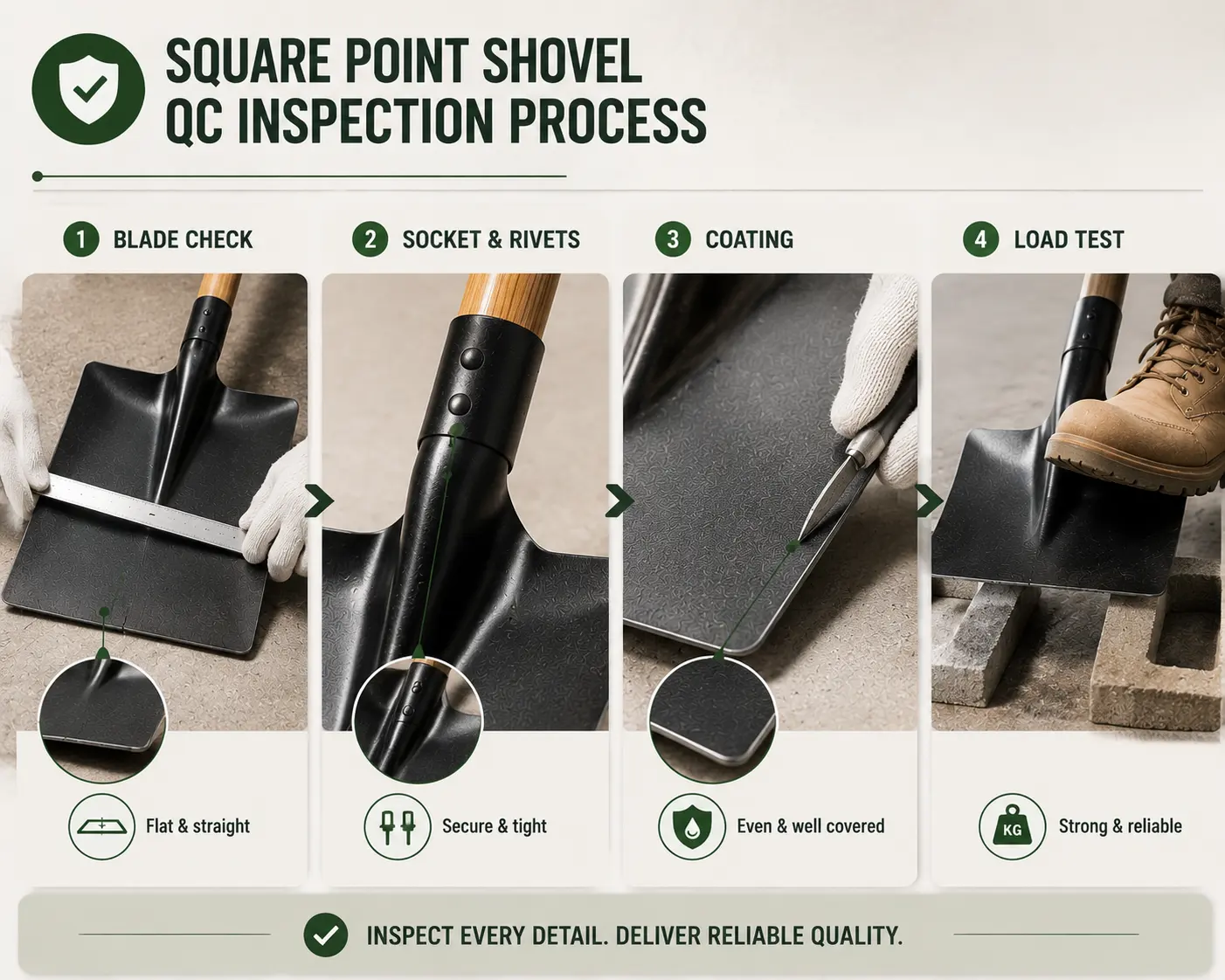 SQUARE POINT SHOVEL
QC INSPECTION PROCESS

1 BLADE CHECK

Flat & straight

2 SOCKET & RIVETS

Secure & tight

3 COATING

Even & well covered

4 LOAD TEST

KG

Strong & reliable

INSPECT EVERY DETAIL. DELIVER RELIABLE QUALITY.