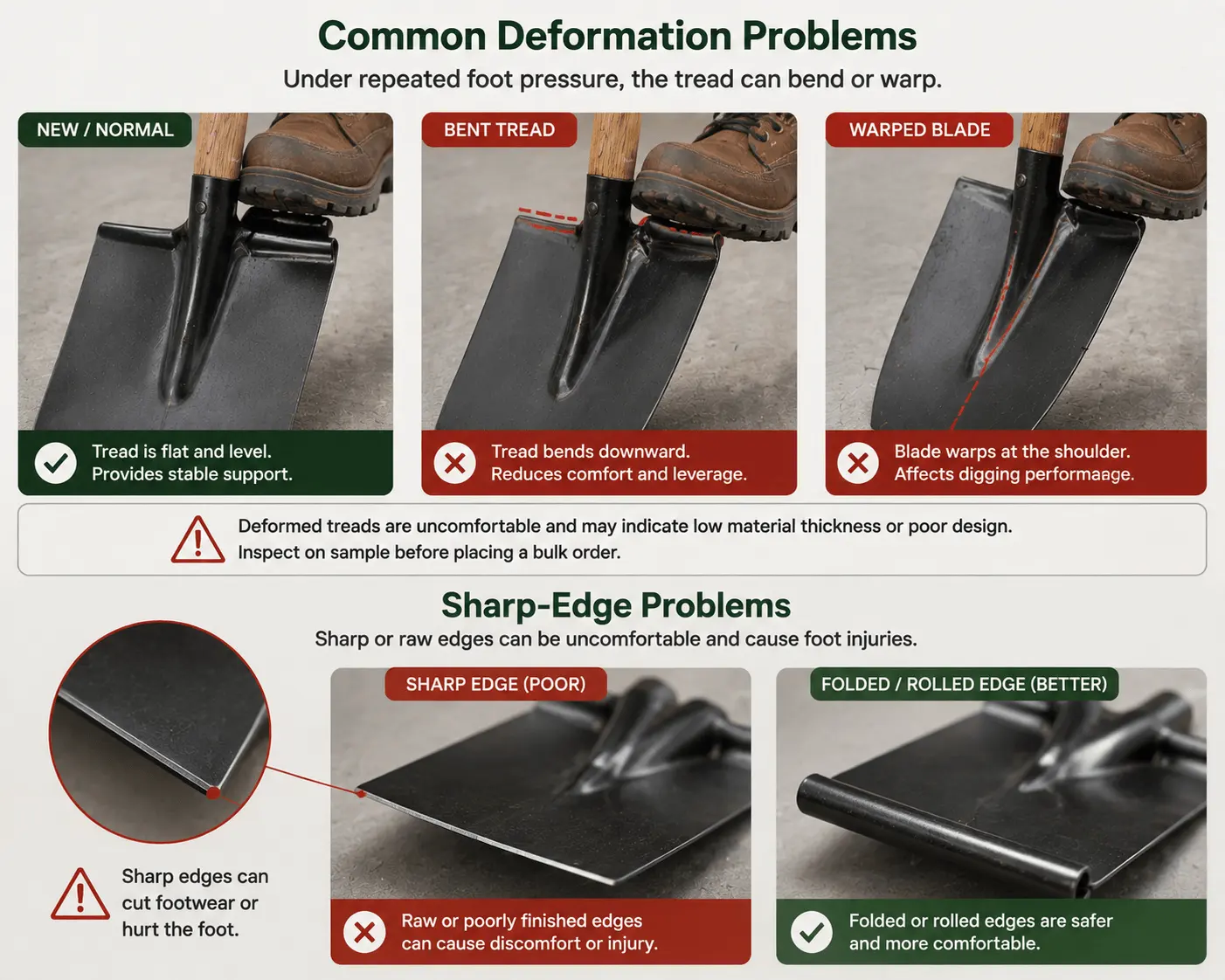 Common Deformation Problems

Under repeated foot pressure, the tread can bend or warp.

NEW / NORMAL

Tread is flat and level.
Provides stable support.

BENT TREAD

Tread bends downward.
Reduces comfort and leverage.

WARPED BLADE

Blade warps at the shoulder.
Affects digging performaage.

Deformed treads are uncomfortable and may indicate low material thickness or poor design.
Inspect on sample before placing a bulk order.

Sharp-Edge Problems

Sharp or raw edges can be uncomfortable and cause foot injuries.

Sharp edges can cut footwear or hurt the foot.

SHARP EDGE (POOR)

Raw or poorly finished edges can cause discomfort or injury.

FOLDED / ROLLED EDGE (BETTER)

Folded or rolled edges are safer and more comfortable.